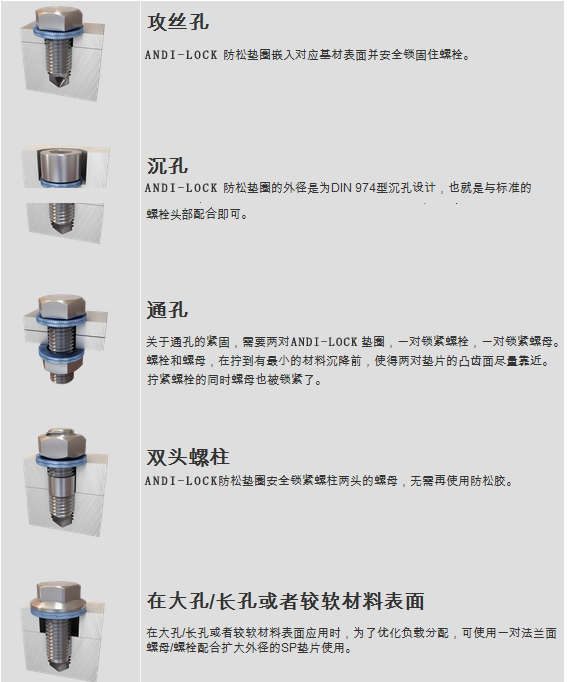 攻丝孔

ANDI-LOCK 防松垫圈嵌入对应基材表面并安全锁固住螺栓。

沉孔

ANDI-LOCK 防松垫圈的外径是为DIN 974型沉孔设计，也就是与标准的螺栓头部配合即可。

通孔

关于通孔的紧固，需要两对ANDI-LOCK 垫圈，一对锁紧螺栓，一对锁紧螺母。螺栓和螺母，在拧到有最小的材料沉降前，使得两对垫片的凸齿面尽量靠近。拧紧螺栓的同时螺母也被锁紧了。

双头螺柱

ANDI-LOCK防松垫圈安全锁紧螺柱两头的螺母，无需再使用防松胶。

在大孔/长孔或者较软材料表面

在大孔/长孔或者较软材料表面应用时，为了优化负载分配，可使用一对法兰面螺母/螺栓配合扩大外径的SP垫片使用。